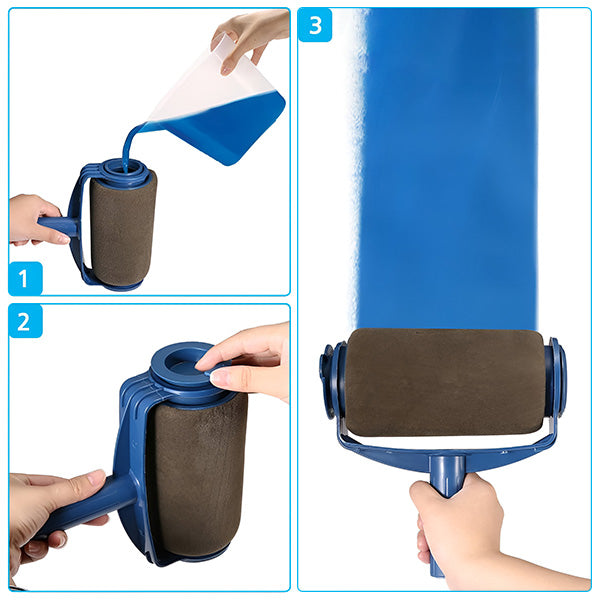 1
2
3